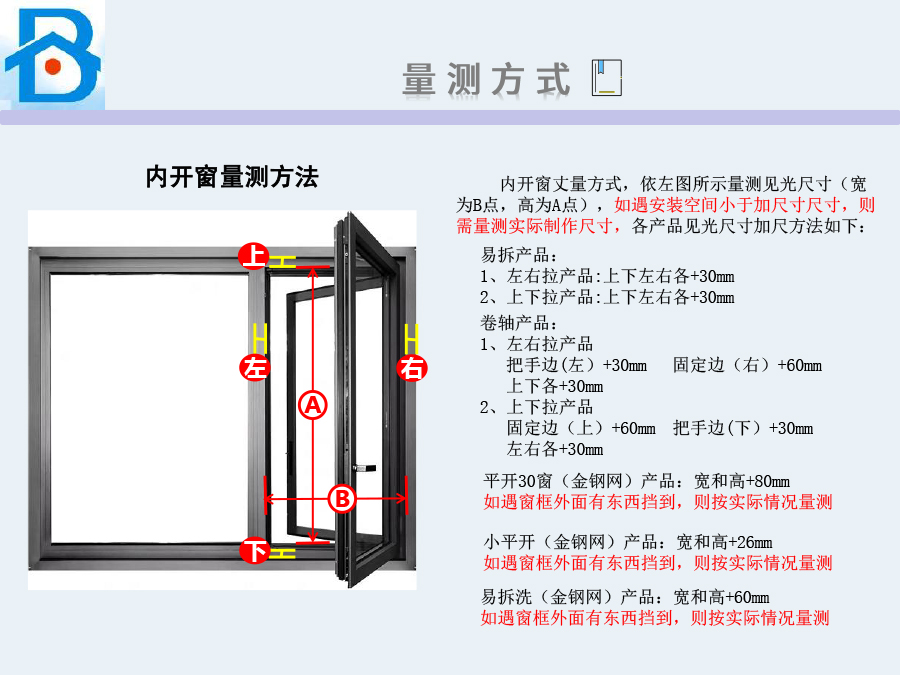 量测方式

内开窗量测方法

上
左
右
A
B
下

内开窗丈量方式，依左图所示量测见光尺寸（宽为B点，高为A点），如遇安装空间小于加尺寸尺寸，则需量测实际制作尺寸，各产品见光尺寸加尺方法如下：

易拆产品：
1、左右拉产品:上下左右各+30mm
2、上下拉产品:上下左右各+30mm

卷轴产品：
1、左右拉产品
把手边(左）+30mm 固定边（右）+60mm
上下各+30mm
2、上下拉产品
固定边（上）+60mm 把手边(下）+30mm
左右各+30mm

平开30窗（金钢网）产品：宽和高+80mm
如遇窗框外面有东西挡到，则按实际情况量测

小平开（金钢网）产品：宽和高+26mm
如遇窗框外面有东西挡到，则按实际情况量测

易拆洗（金钢网）产品：宽和高+60mm
如遇窗框外面有东西挡到，则按实际情况量测